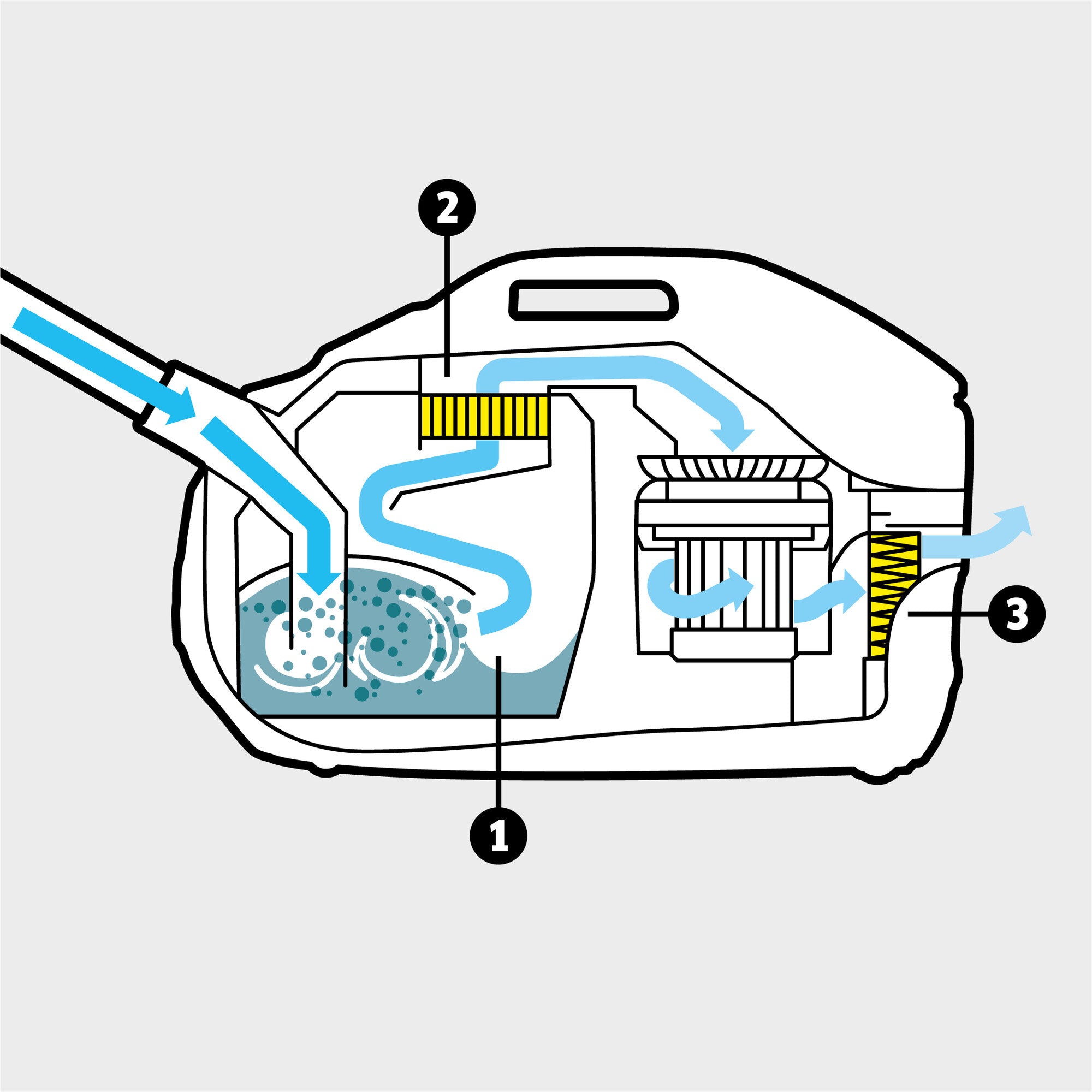 2

3

1